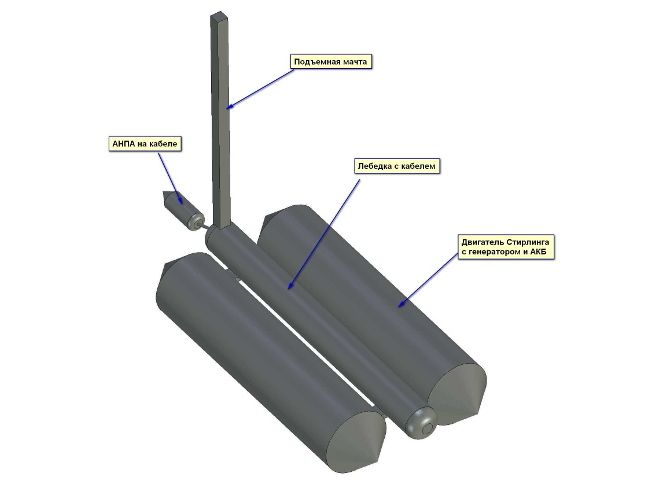 Подъемная мачта

АНПА на кабеле

Лебедка с кабелем

Двигатель Стирлинга с генератором и АКБ