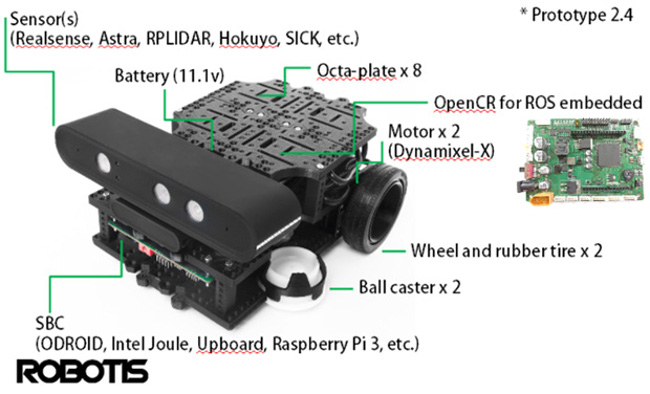 Sensor(s)
(Realsense, Astra, RPLIDAR, Hokuyo, SICK, etc.)

* Prototype 2.4

Battery (11.1v)

Octa-plate x 8

OpenCR for ROS embedded

Motor x 2
(Dynamixel-X)

Wheel and rubber tire x 2

Ball caster x 2

SBC
(ODROID, Intel Joule, Upboard, Raspberry Pi 3, etc.)

ROBOTIS